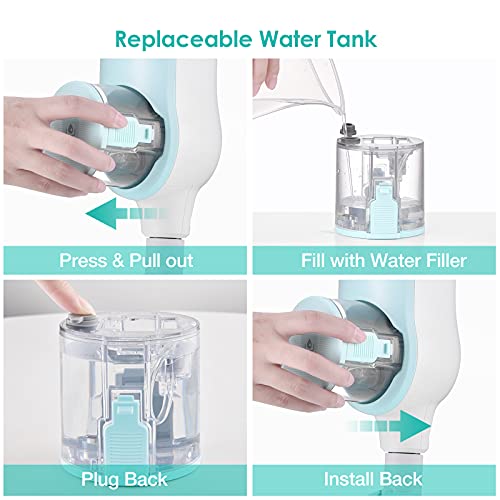 Replaceable Water Tank

Press & Pull out

Fill with Water Filler

Plug Back

Install Back