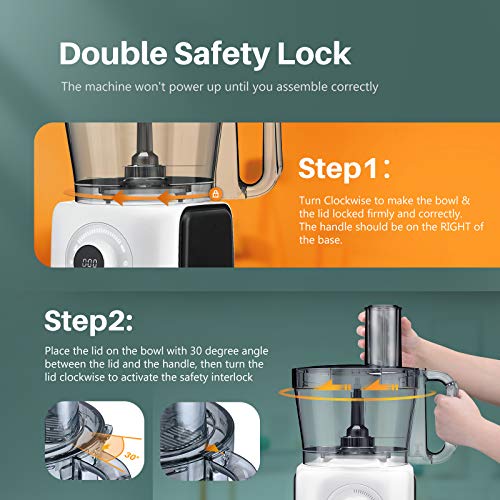 Double Safety Lock

The machine won't power up until you assemble correctly

Step1：

Turn Clockwise to make the bowl & the lid locked firmly and correctly. The handle should be on the RIGHT of the base.

000

Step2:

Place the lid on the bowl with 30 degree angle between the lid and the handle, then turn the lid clockwise to activate the safety interlock

30°